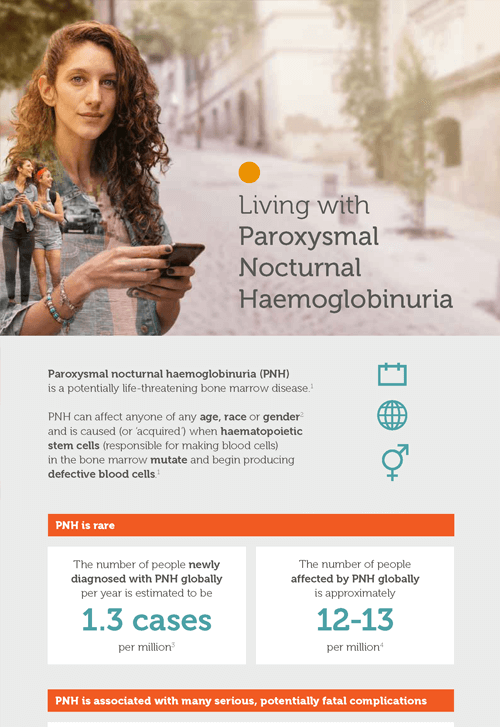 Living with Paroxysmal Nocturnal Haemoglobinuria

Paroxysmal nocturnal haemoglobinuria (PNH) is a potentially life-threatening bone marrow disease.$^1$

PNH can affect anyone of any age, race or gender$^2$ and is caused (or 'acquired') when haematopoietic stem cells (responsible for making blood cells) in the bone marrow mutate and begin producing defective blood cells.$^1$

PNH is rare

The number of people newly diagnosed with PNH globally per year is estimated to be

1.3 cases

per million$^3$

The number of people affected by PNH globally is approximately

12-13

per million$^4$

PNH is associated with many serious, potentially fatal complications